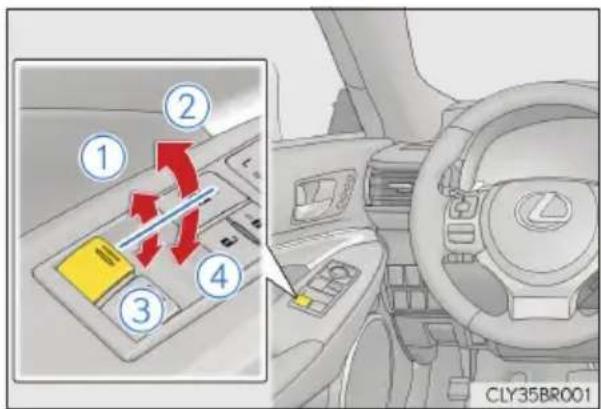 2
1
4
3
CLY35BR001