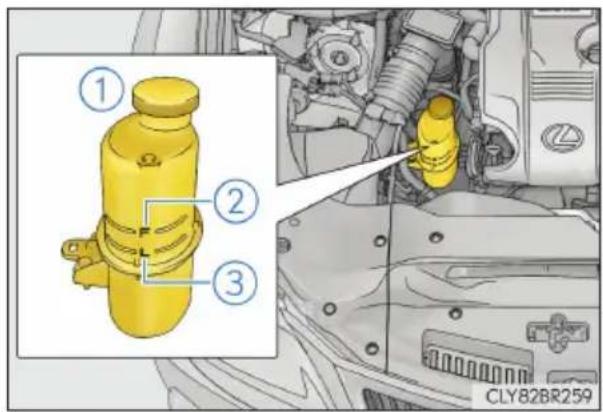 1
2
F
L
3
CLY82BR259