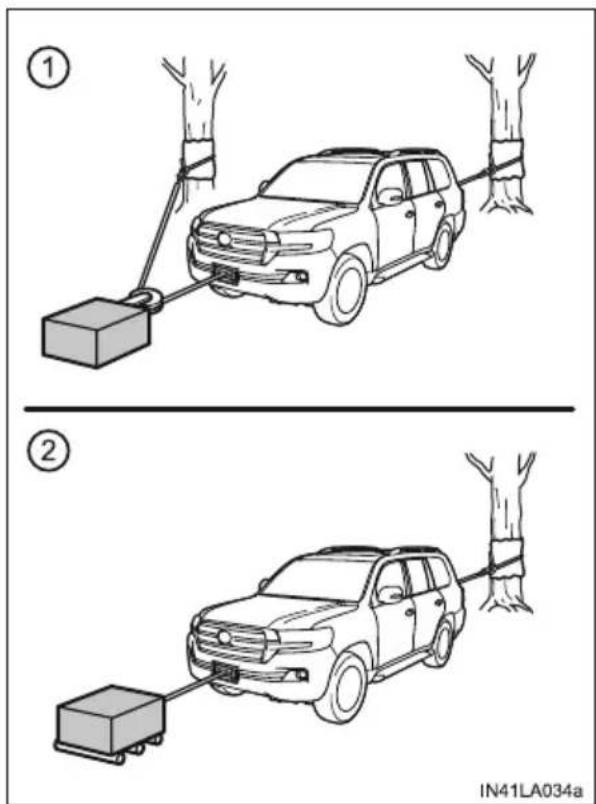 1

2

IN41LA034a