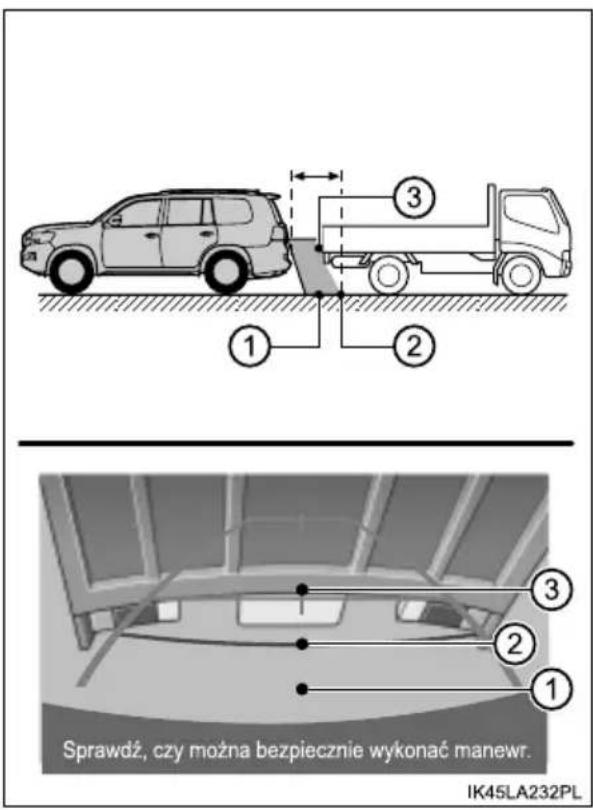 3

1

2

3

2

1

Sprawdź, czy można bezpiecznie wykonać manewr.

IK45LA232PL