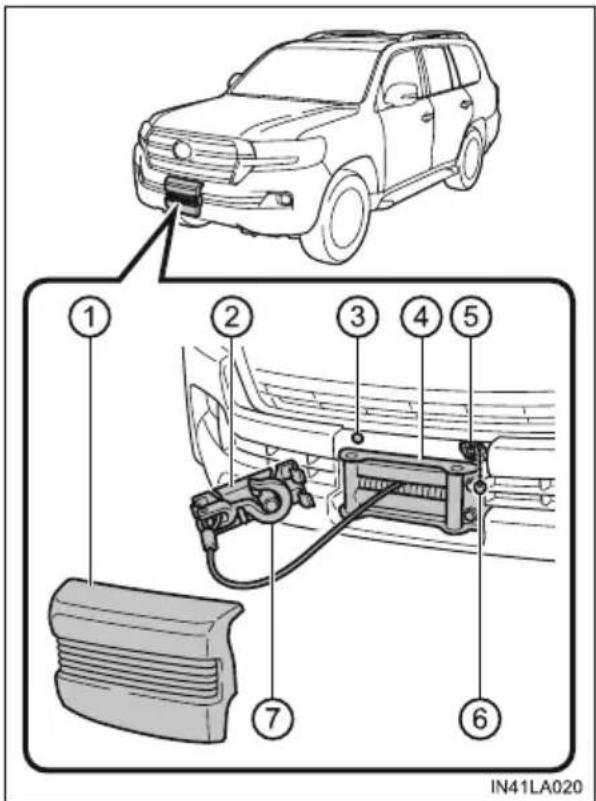 1
2
3
4
5
7
6
IN41LA020