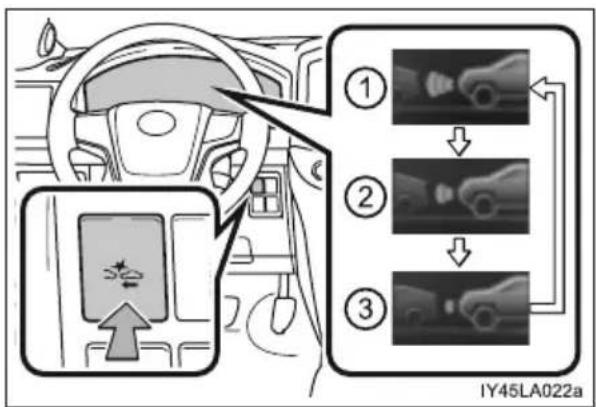 1
2
3
IY45LA022a