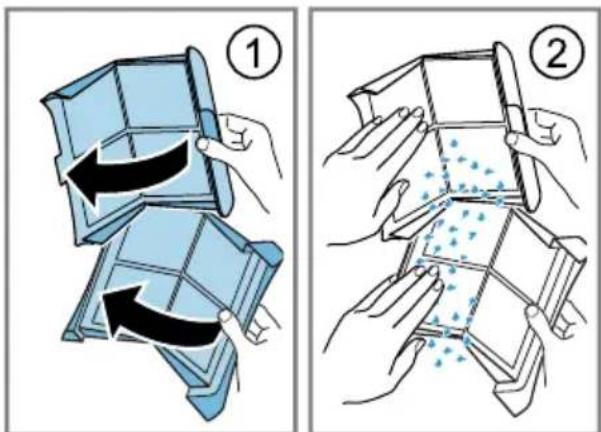 1

2