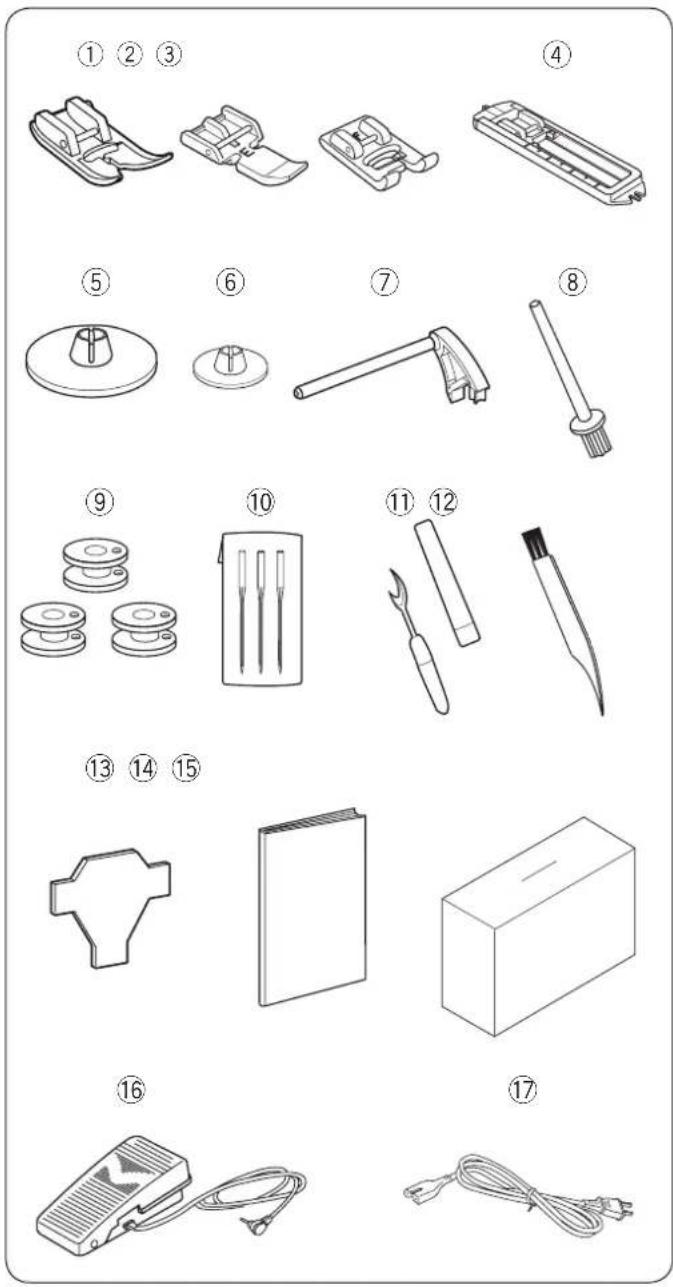 ① ② ③ ④

⑤ ⑥ ⑦ ⑧

⑨ ⑩ ⑪ ⑫

⑬ ⑭ ⑮

⑯ ⑰