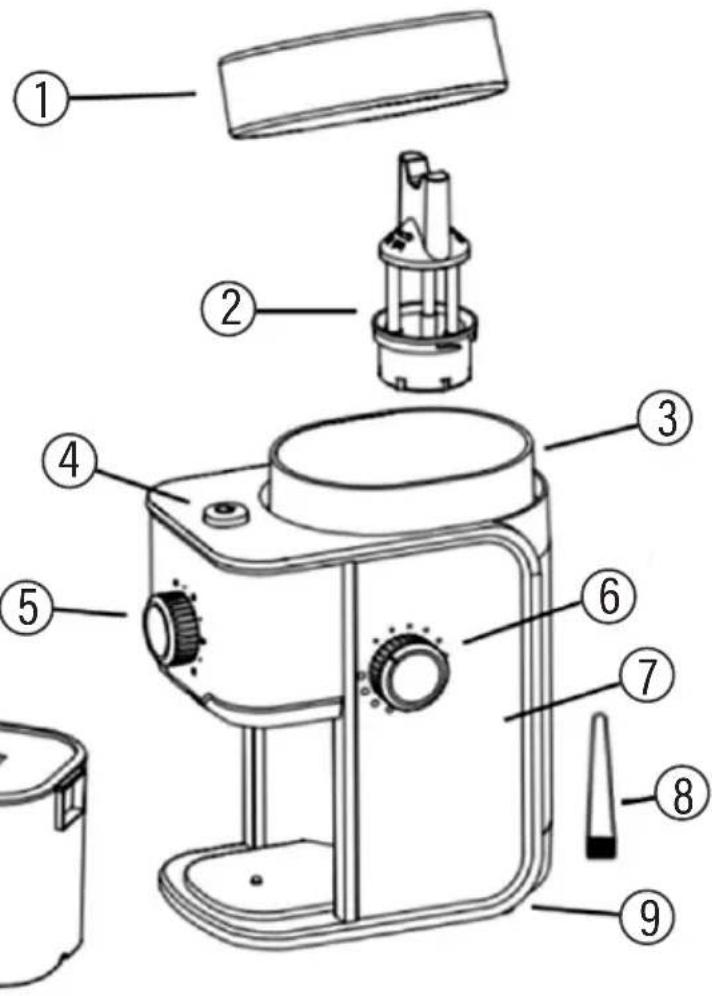 1
2
3
4
5
6
7
8
9