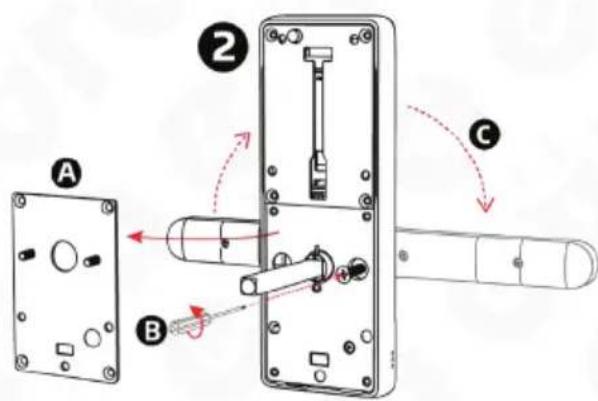 2
A
B
C