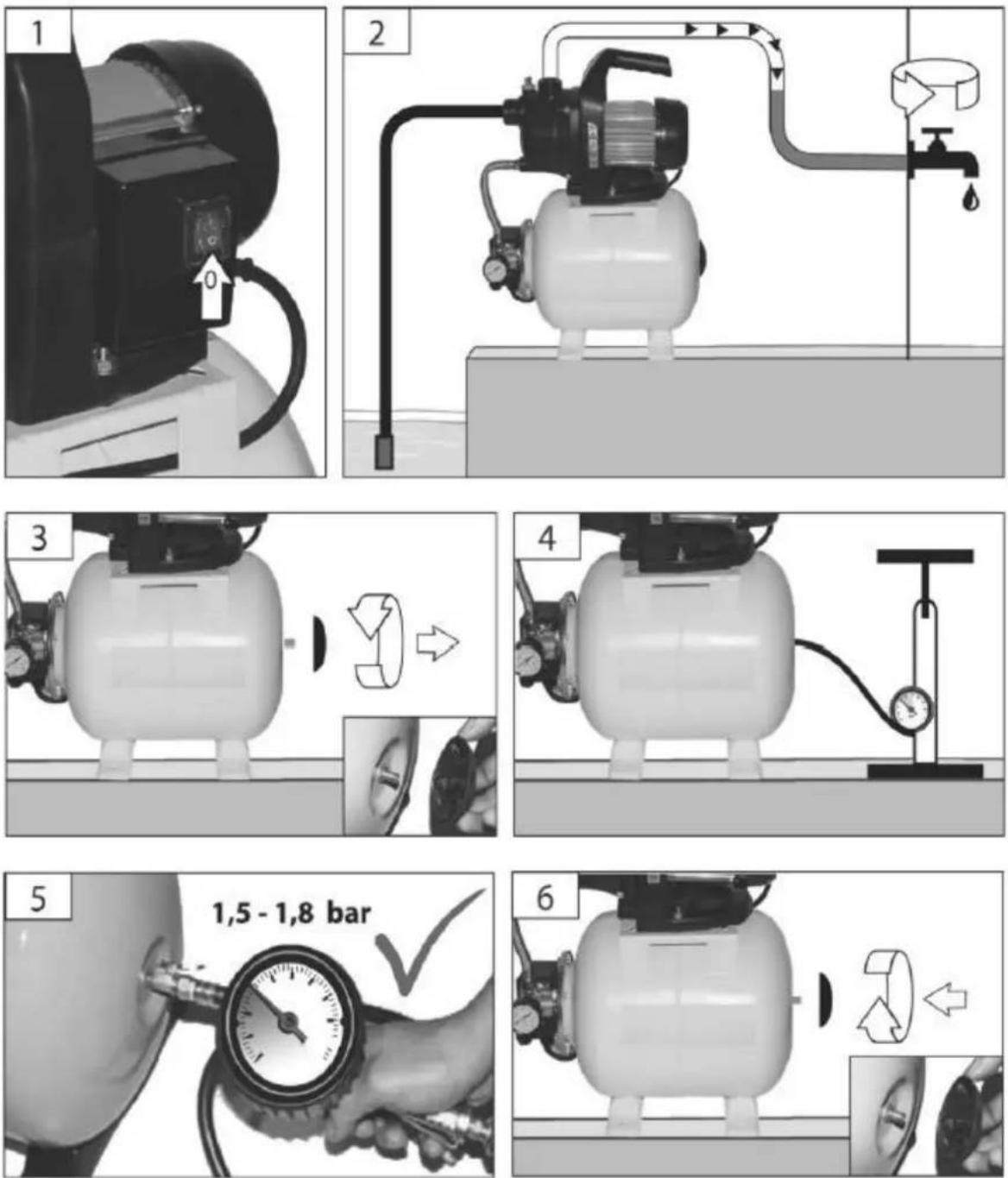 1

0

2

3

4

5

1,5 - 1,8 bar

6