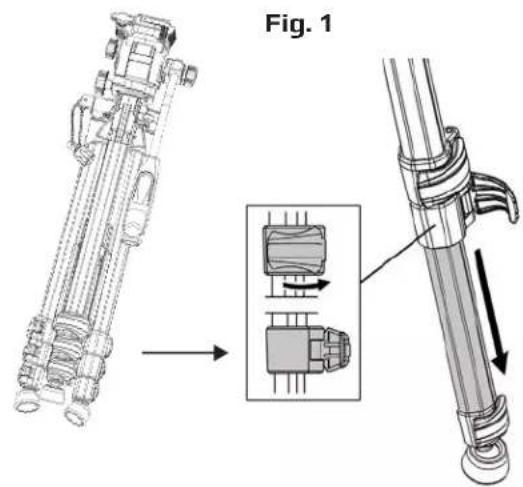 Fig. 1