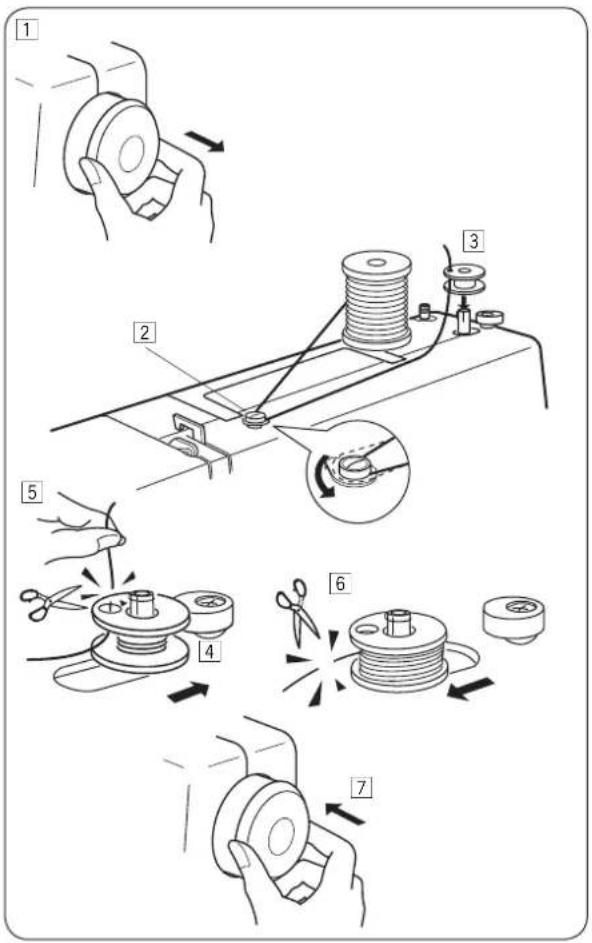 1
3
2
5
6
4
7