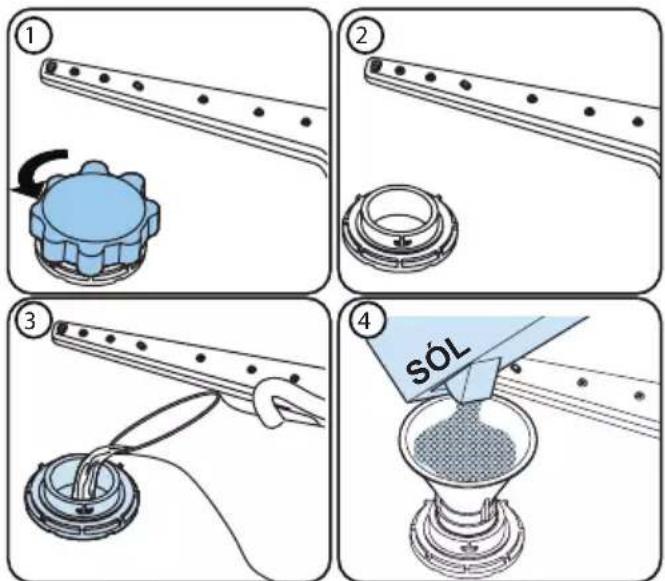 1

2

3

4

SÓL