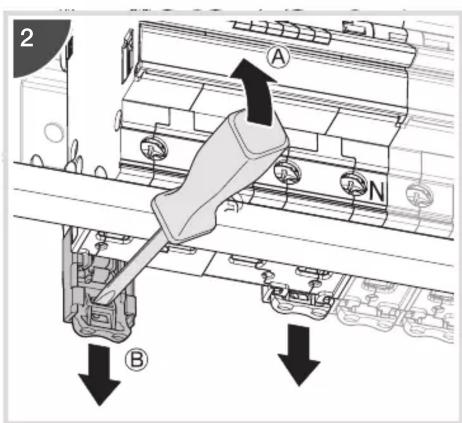 2

A

N

B