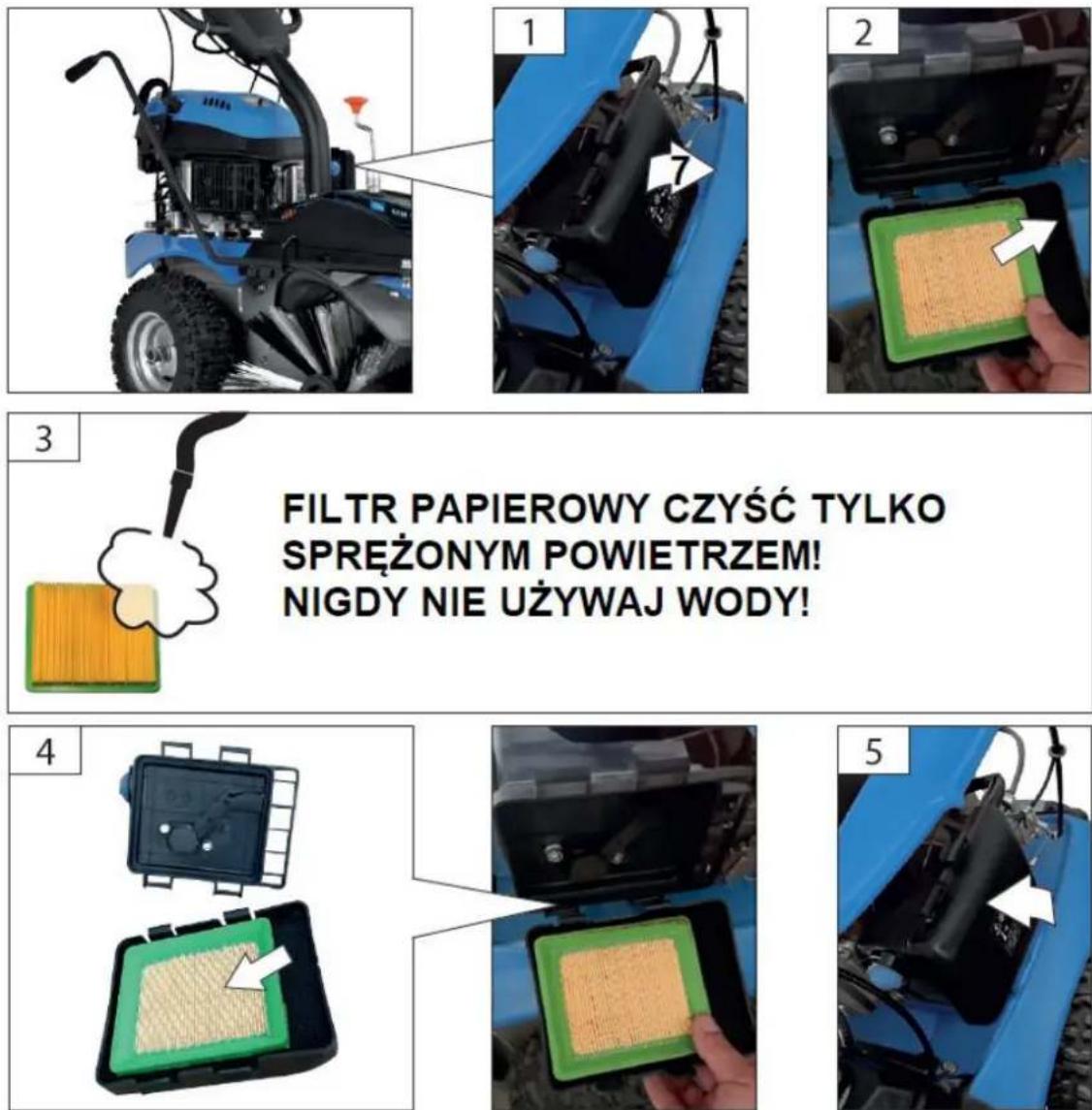 1

2

3

FILTR PAPIEROWY CZYŚĆ TYLKO SPRĘŻONYM POWIETRZEM! NIGDY NIE UŻYWAJ WODY!

4

5