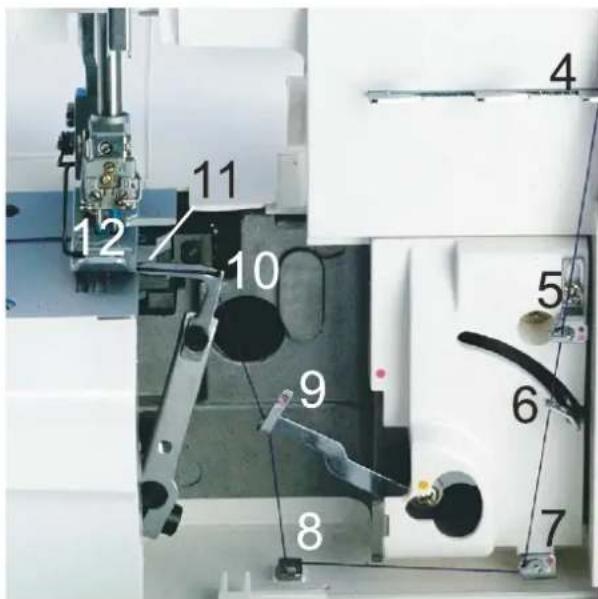 4
11
12
10
5
9
6
8
7