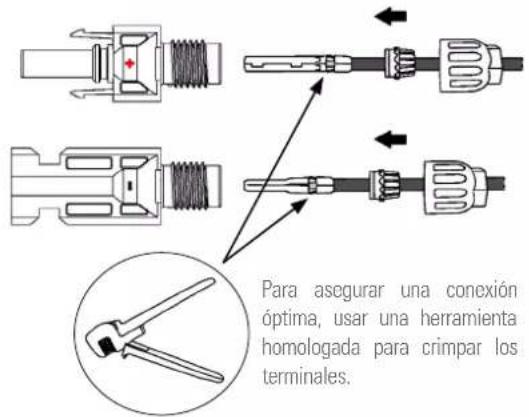 +

-

Para asegurar una conexión óptima, usar una herramienta homologada para crimpar los terminales.