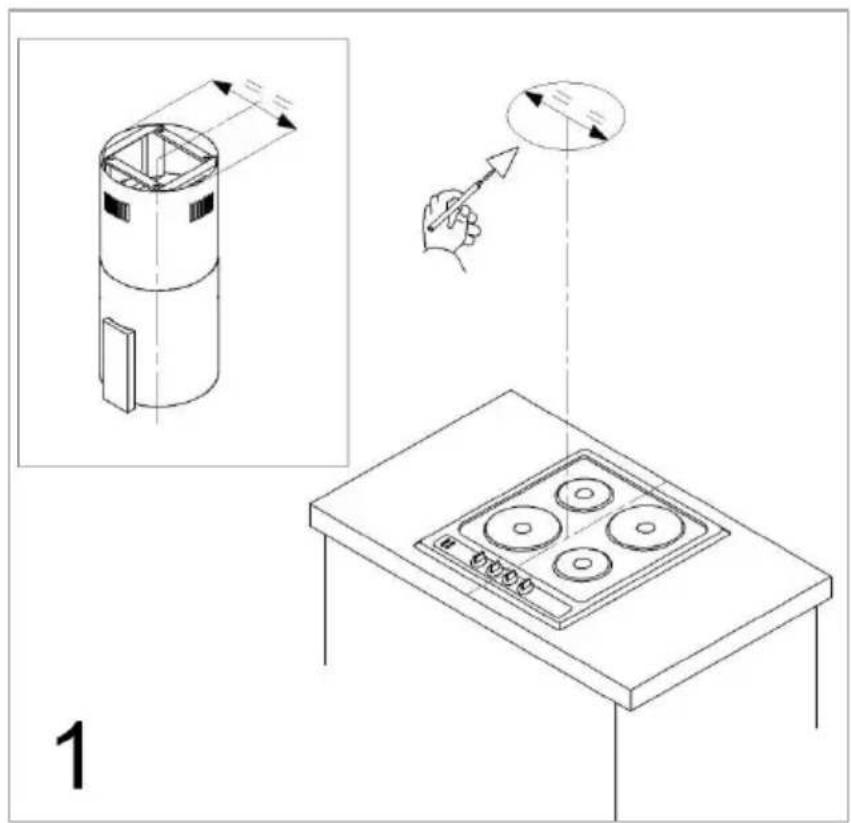 1