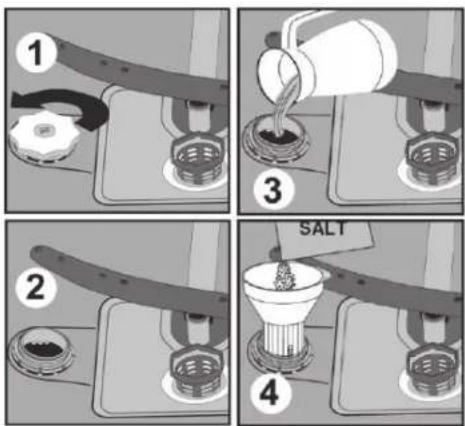 1

3

2

SALT

4