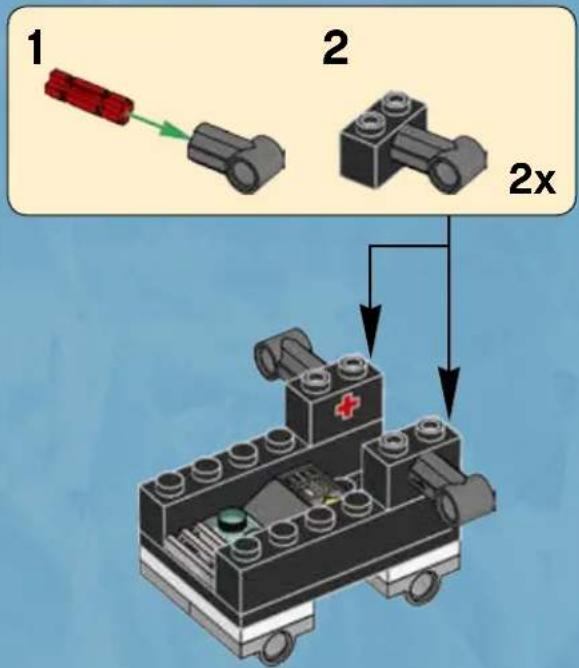 1

2

2x