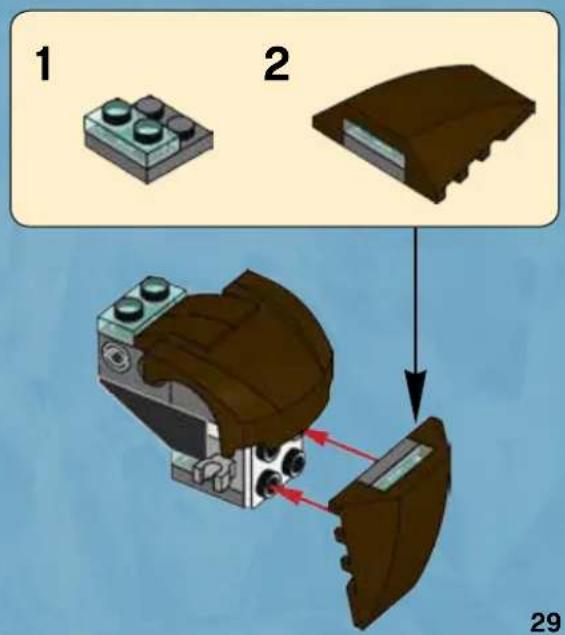 1

2

29