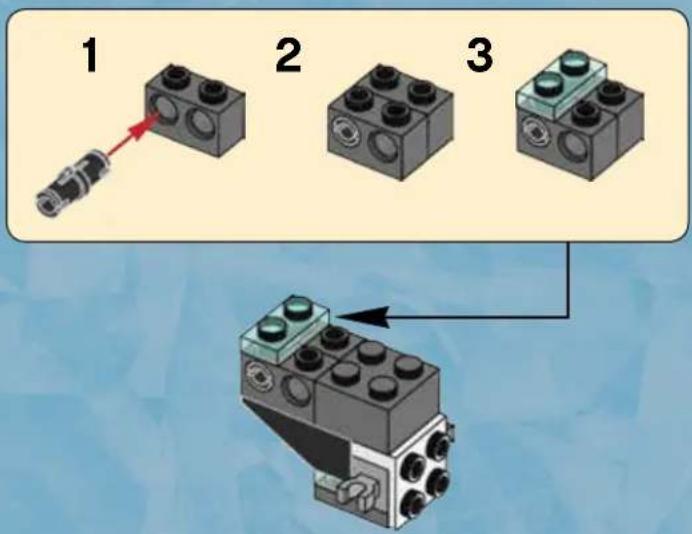 1

2

3