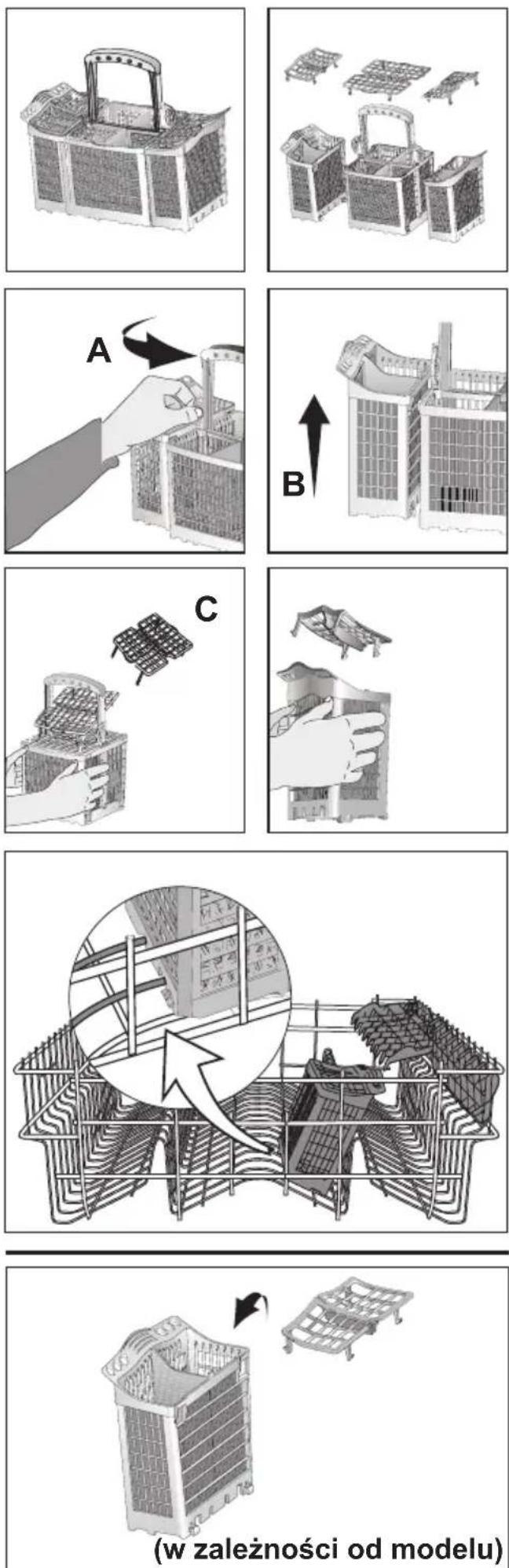 A

B

C

(w zależności od modelu)