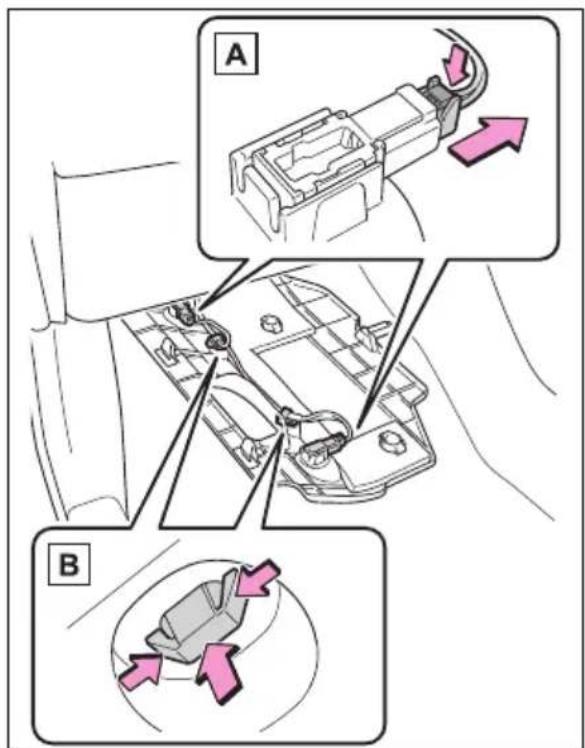 A

B