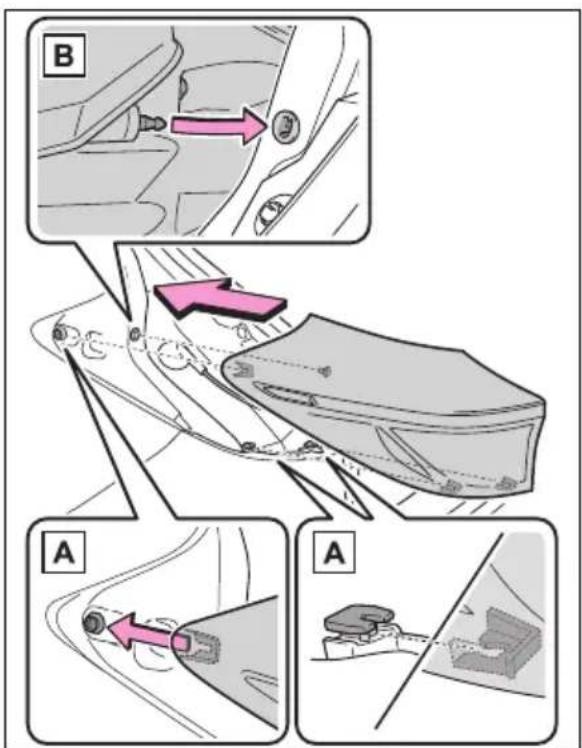 B

A

A