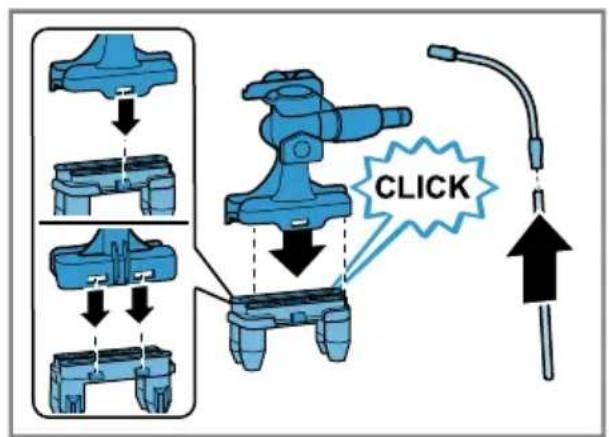 CLICK