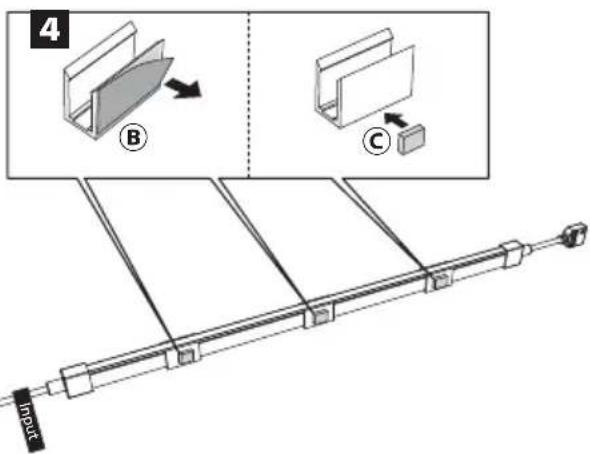 4

B

C

Input