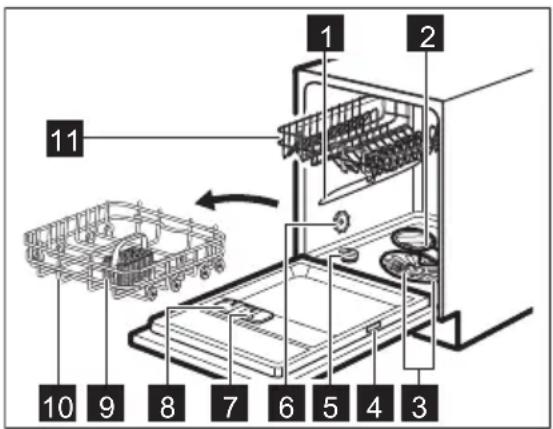 1
2
11
10
9
8
7
6
5
4
3