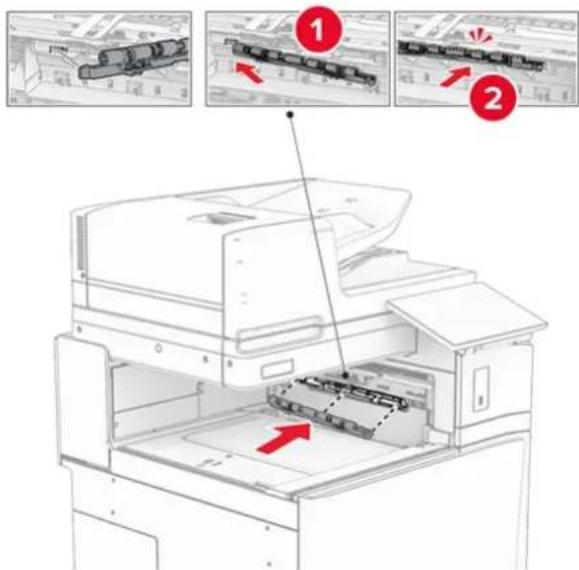 1

2