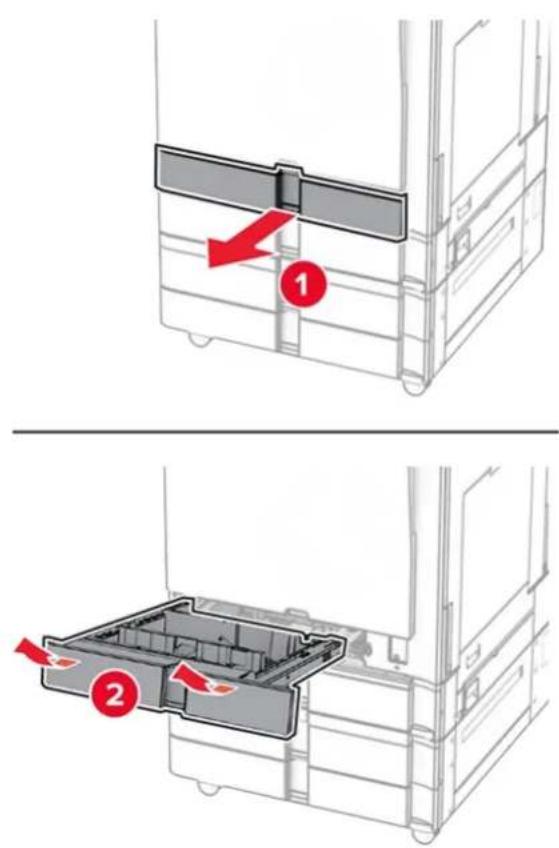 1

2