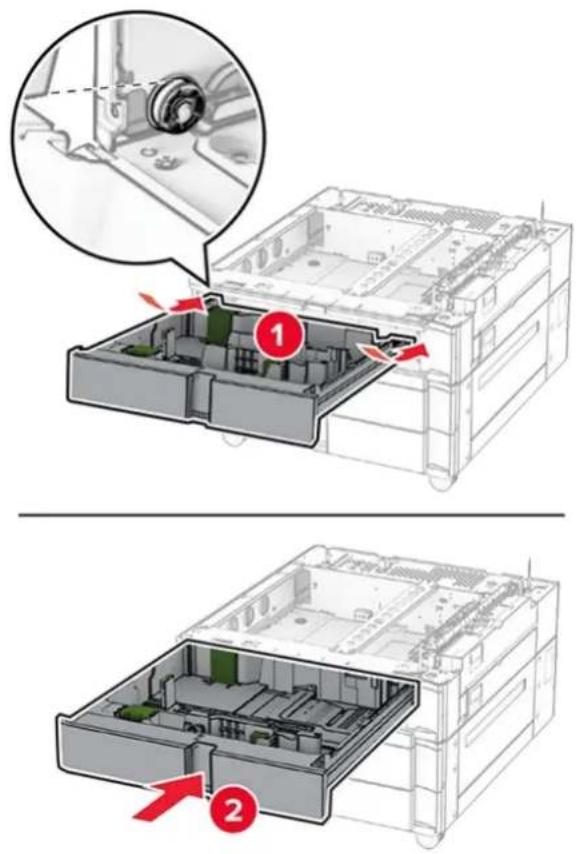 1

2