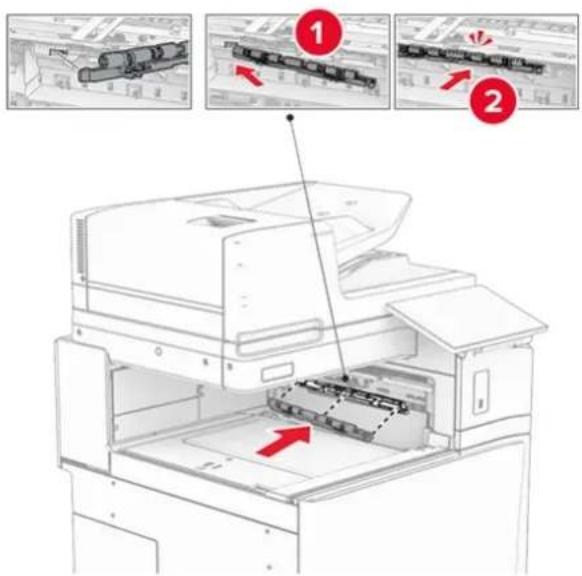 1
2