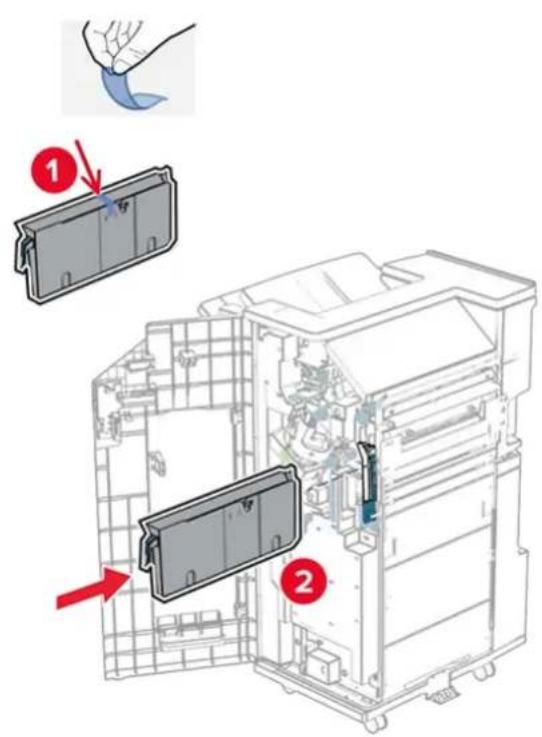 1

2