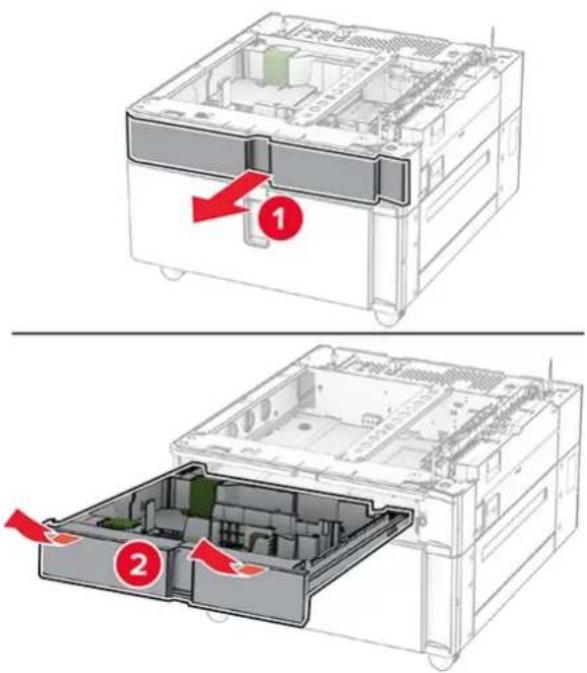 1

2