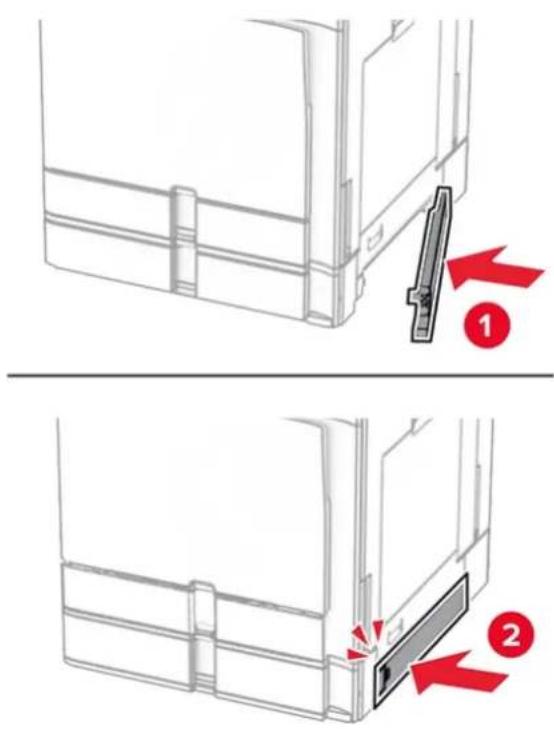 1

2