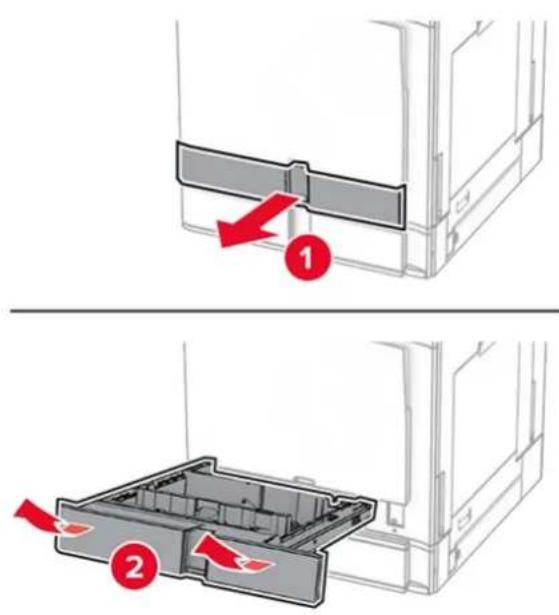 1

2