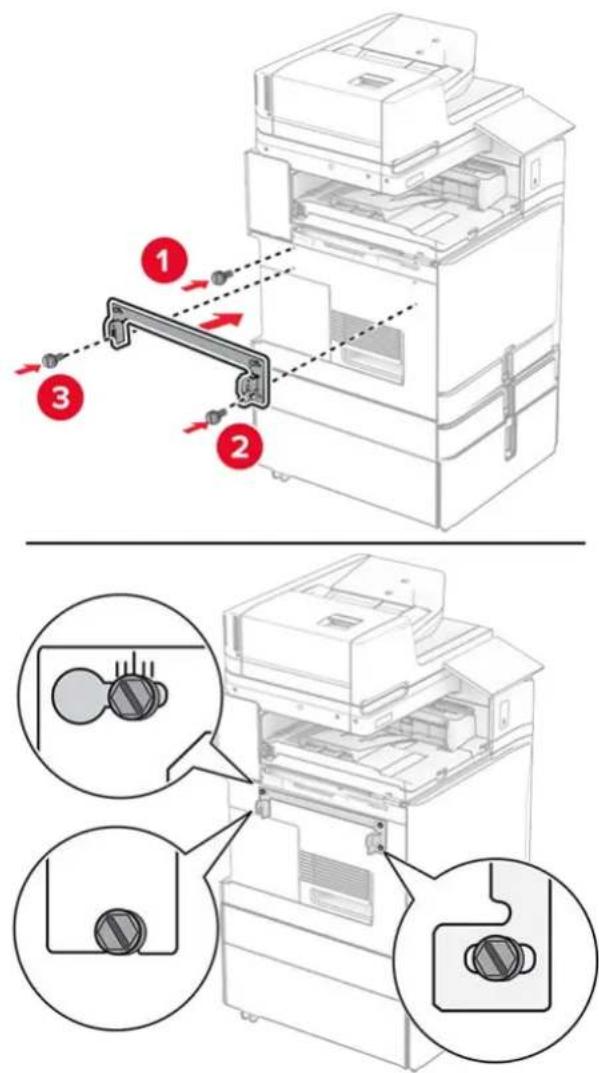 1

3

2