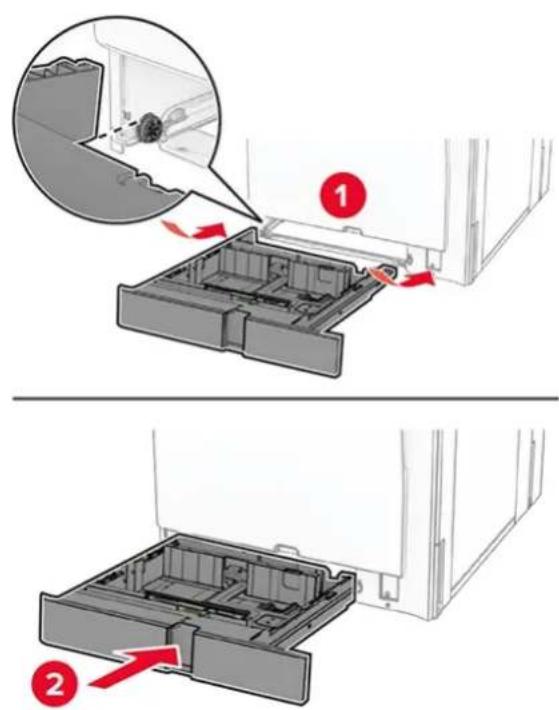 1

2