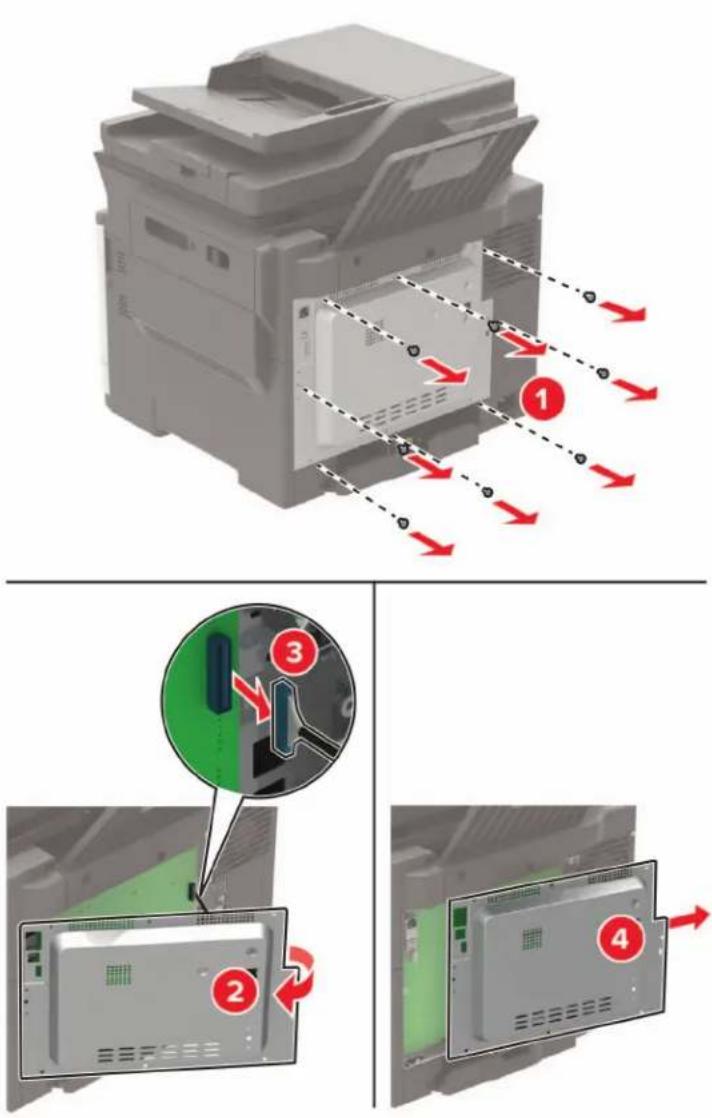 1

3

2

4