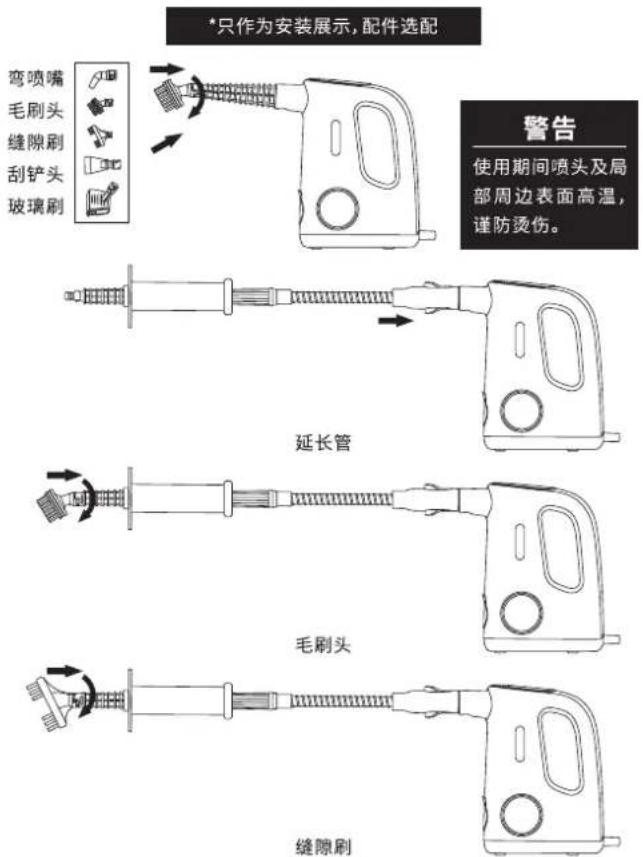 *只作为安装展示，配件选配

弯喷嘴
毛刷头
缝隙刷
刮铲头
玻璃刷

警告

使用期间喷头及局部周边表面高温，谨防烫伤。

延长管

毛刷头

缝隙刷