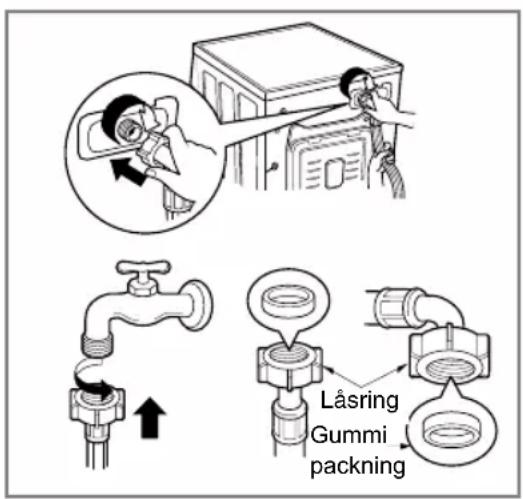 Låsring

Gummi packning