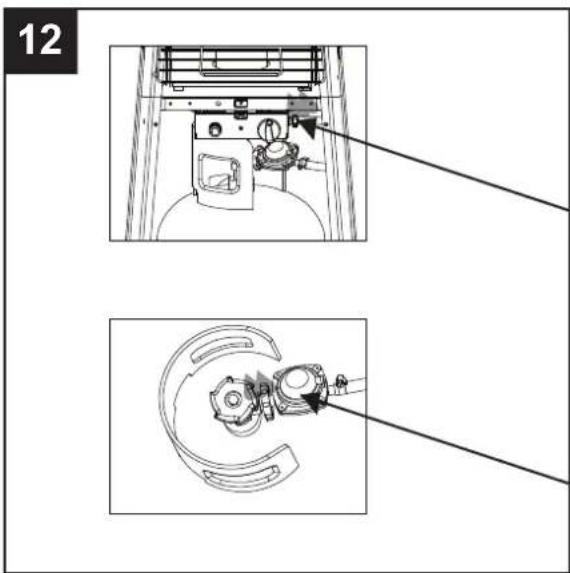 12