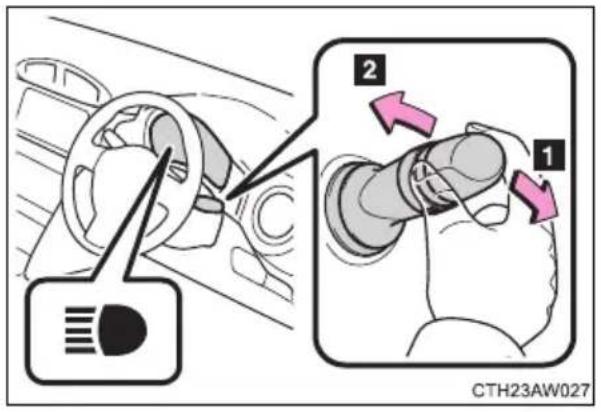 2
1
CTH23AW027