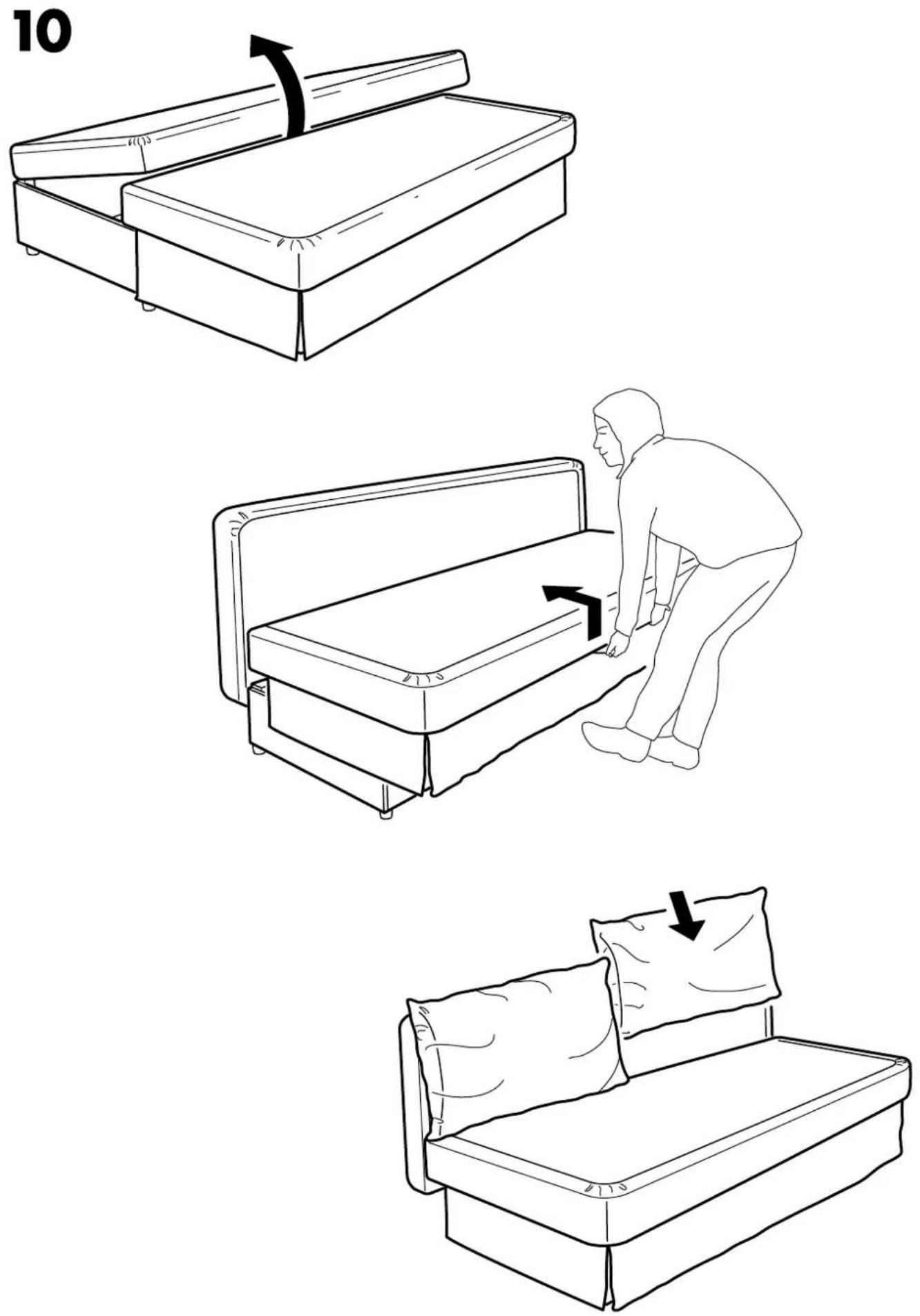 10