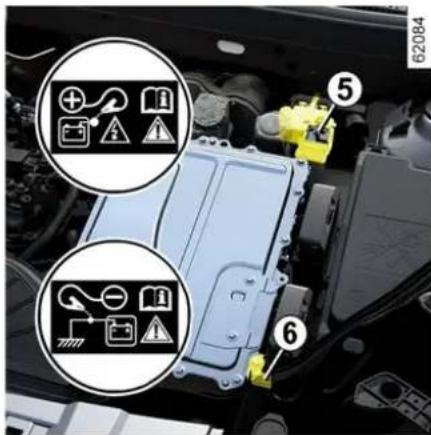 62084

5

6