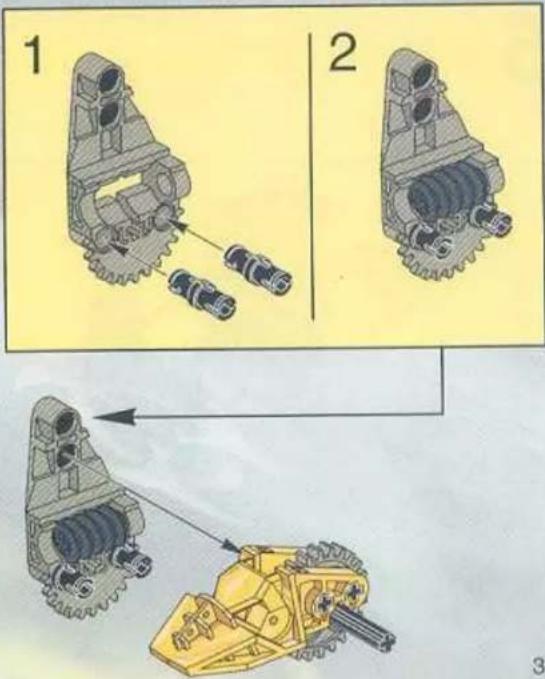 1

2

3