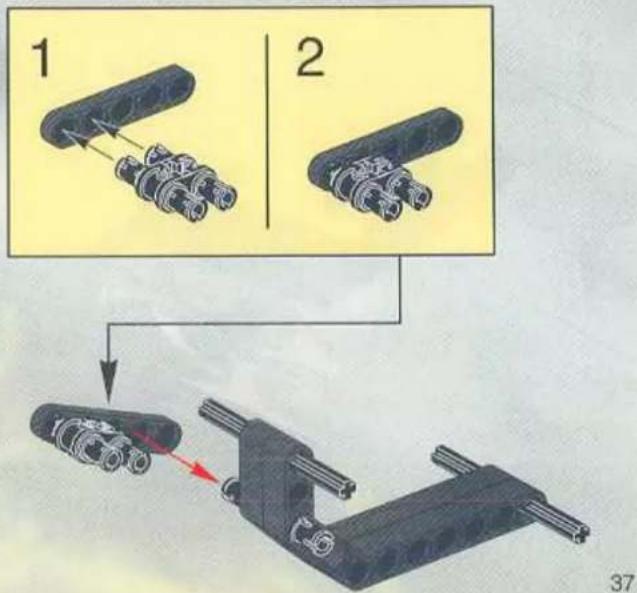 1

2

37