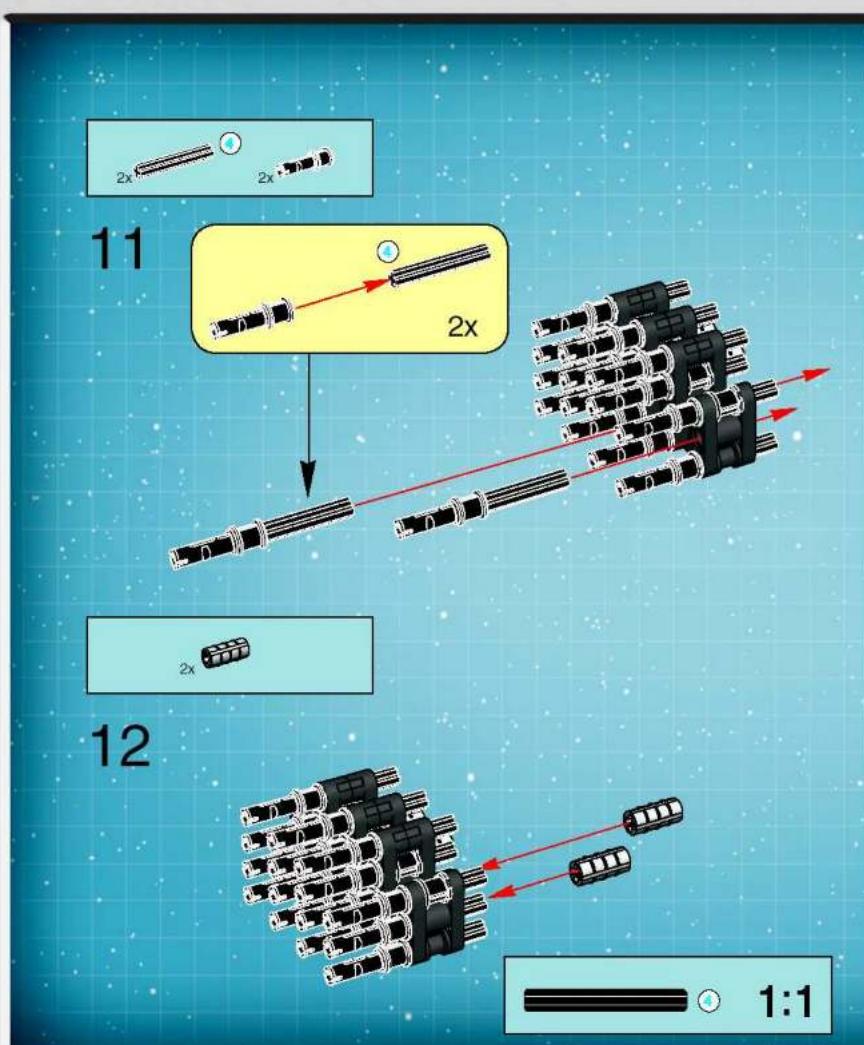 2x 4 2x

11

4

2x

2x

12

4 1:1