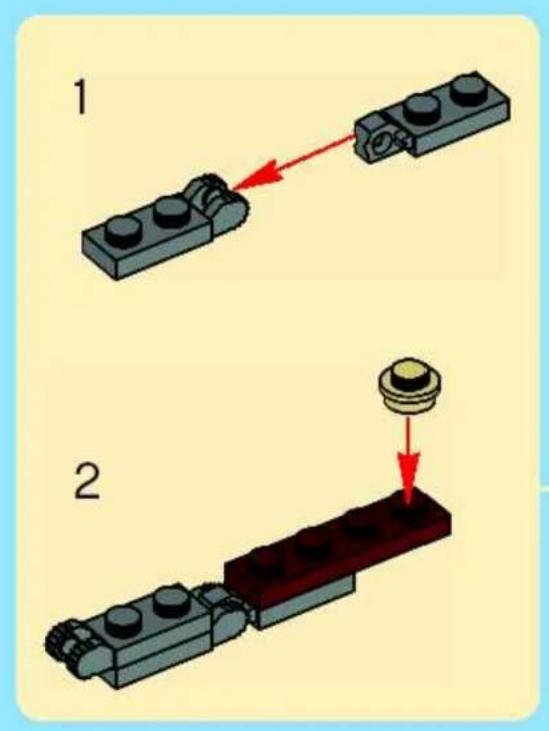 1

2